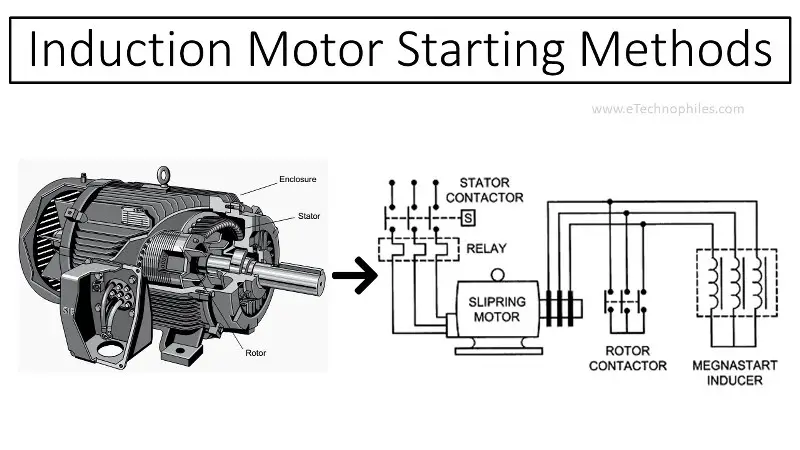 Induction Motor Starting Methods

www.eTechnophiles.com

Enclosure

Stator

Rotor

STATOR CONTACTOR

S

RELAY

SLIPRING MOTOR

ROTOR CONTACTOR

MEGNASTART INDUCER